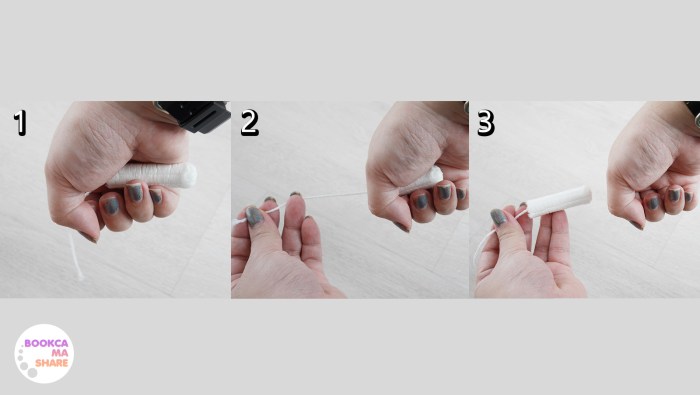 1

2

3

BOOKCA
MA
SHARE